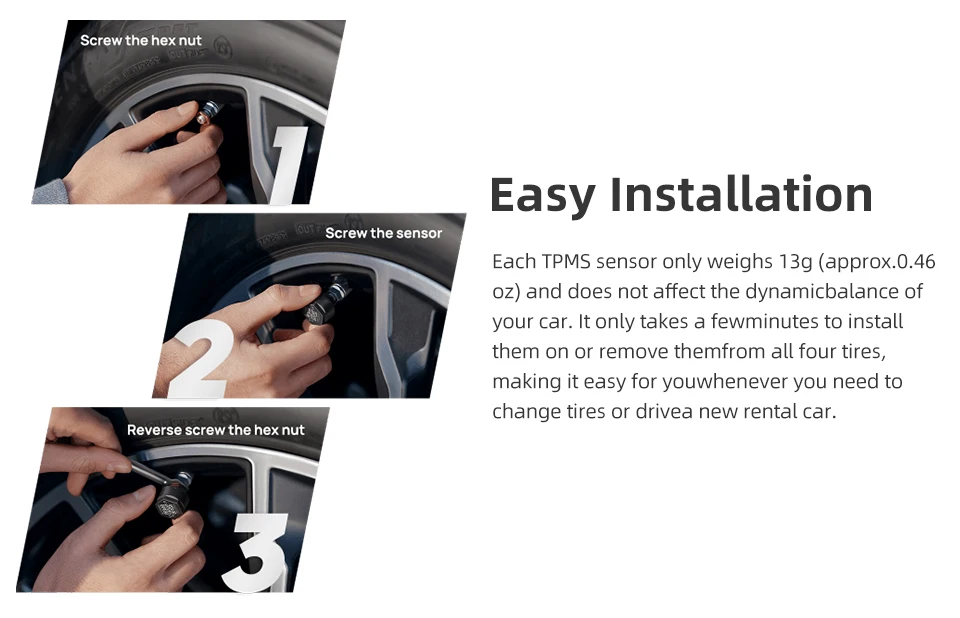 Screw the hex nut

1

Screw the sensor

2

Reverse screw the hex nut

3

Easy Installation

Each TPMS sensor only weighs 13g (approx.0.46 oz) and does not affect the dynamicbalance of your car. It only takes a fewminutes to install them on or remove themfrom all four tires, making it easy for youwhenever you need to change tires or drivea new rental car.