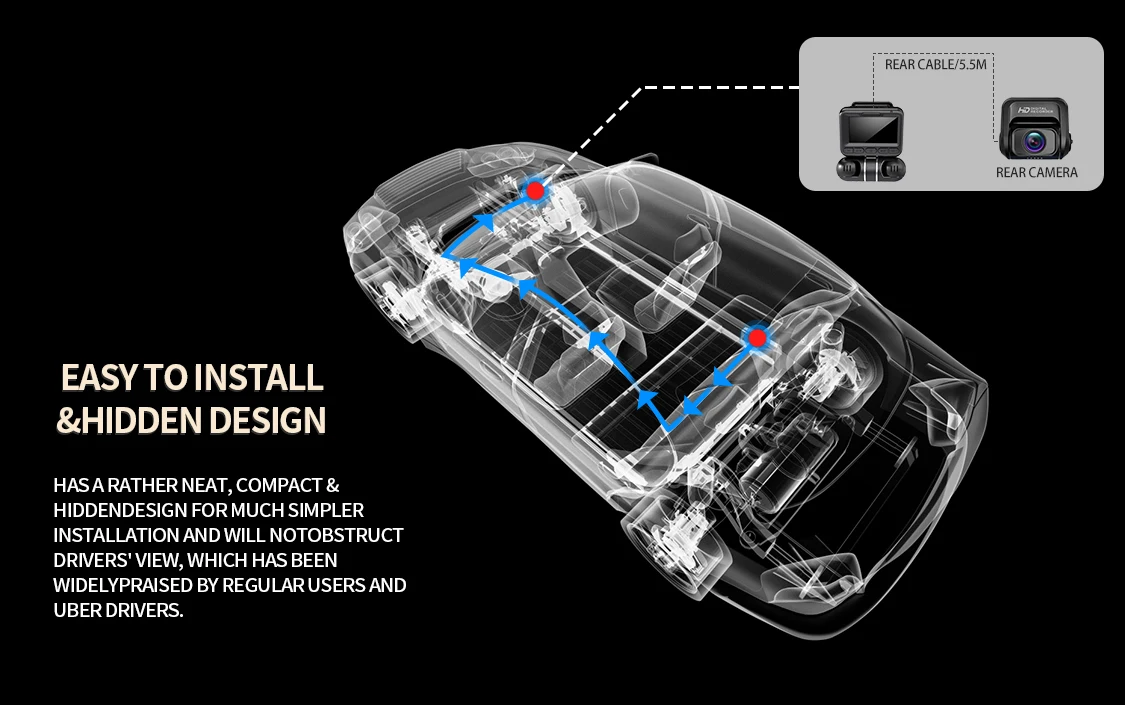 REAR CABLE/5.5M

HD

REAR CAMERA

EASY TO INSTALL
&HIDDEN DESIGN

HAS A RATHER NEAT, COMPACT & HIDDENDESIGN FOR MUCH SIMPLER INSTALLATION AND WILL NOTOBSTRUCT DRIVERS' VIEW, WHICH HAS BEEN WIDELYPRAISED BY REGULAR USERS AND UBER DRIVERS.